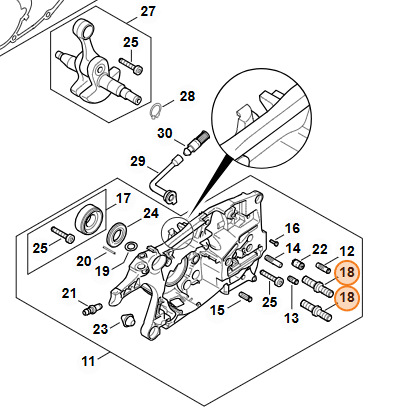 27
25
28
30
29
17
24
25
20
19
16
14
22
12
18
18
21
25
15
13
23
11